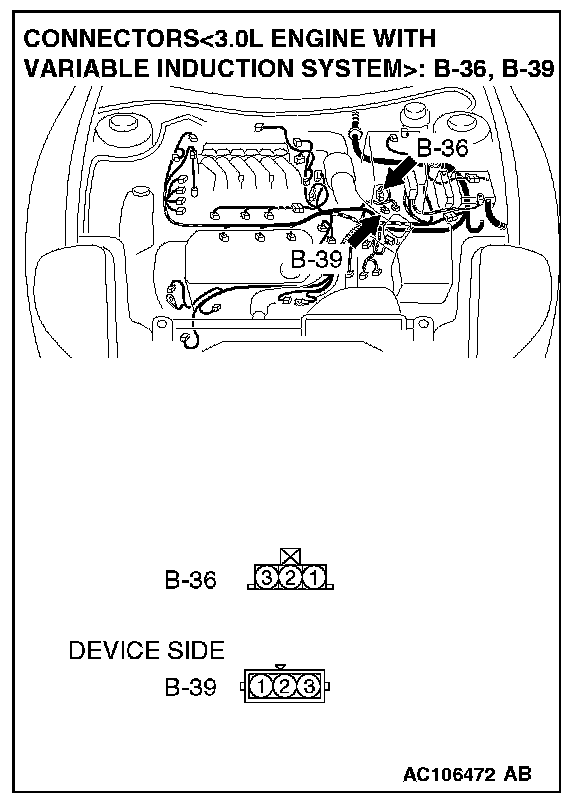 CONNECTORS<3.0L ENGINE WITH VARIABLE INDUCTION SYSTEM>: B-36, B-39

B-36

B-39

B-36 3 2 1

DEVICE SIDE
B-39 1 2 3

AC106472 AB