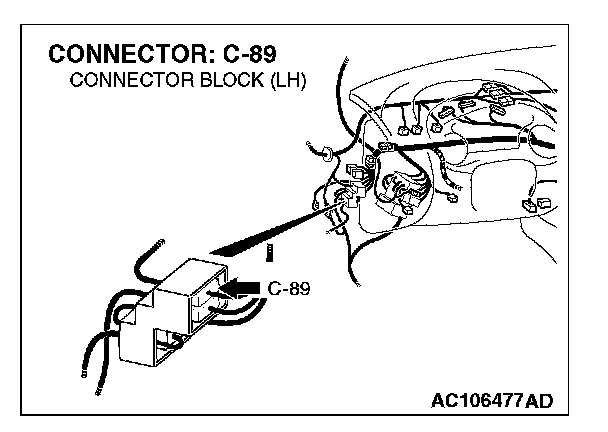 CONNECTOR: C-89
CONNECTOR BLOCK (LH)

C-89

AC106477AD