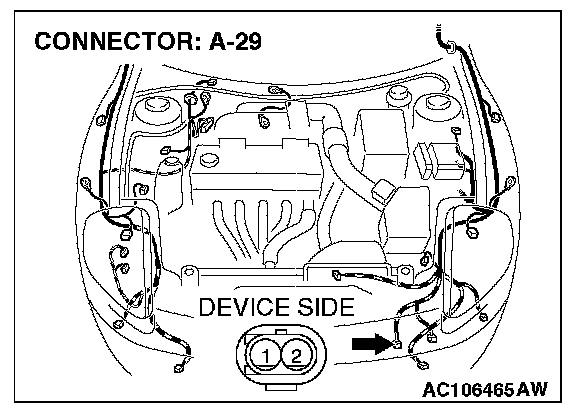 CONNECTOR: A-29

DEVICE SIDE

1 2

AC106465AW