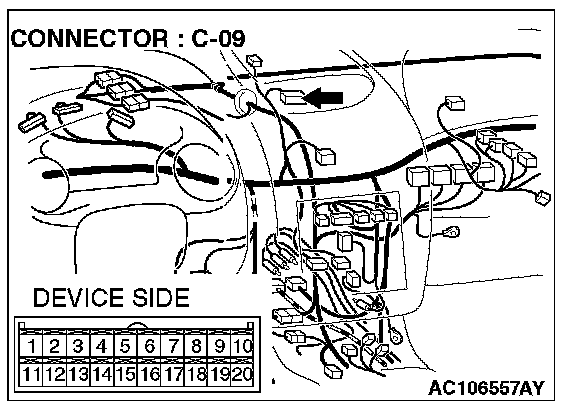 CONNECTOR : C-09

DEVICE SIDE

| 1 | 2 | 3 | 4 | 5 | 6 | 7 | 8 | 9 | 10 |
|---|---|---|---|---|---|---|---|---|---|
| 11 | 12 | 13 | 14 | 15 | 16 | 17 | 18 | 19 | 20 |

AC106557AY