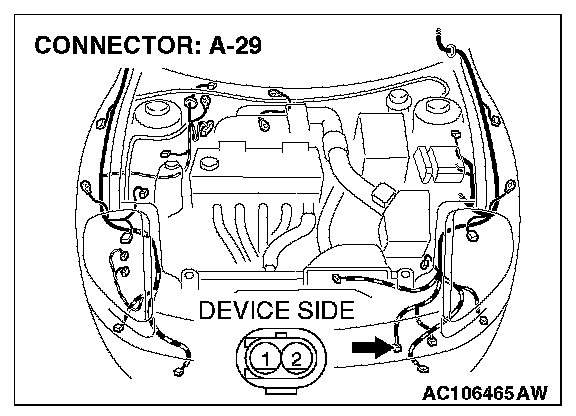 CONNECTOR: A-29

DEVICE SIDE

1 2

AC106465AW