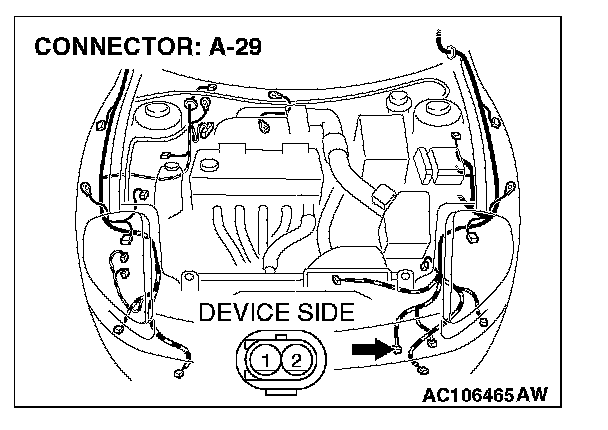 CONNECTOR: A-29

DEVICE SIDE

1 2

AC106465AW