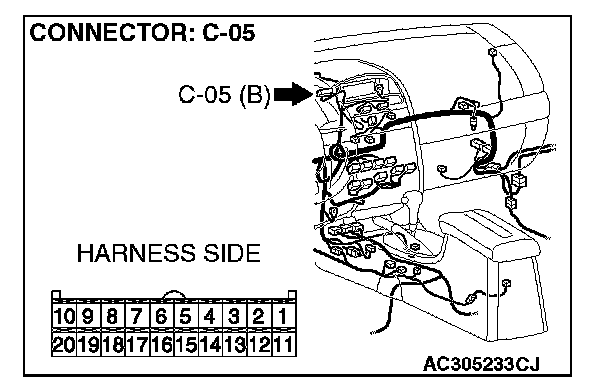 CONNECTOR: C-05

C-05 (B)

HARNESS SIDE

| 10 | 9 | 8 | 7 | 6 | 5 | 4 | 3 | 2 | 1 |
|---|---|---|---|---|---|---|---|---|---|
| 20 | 19 | 18 | 17 | 16 | 15 | 14 | 13 | 12 | 11 |

AC305233CJ