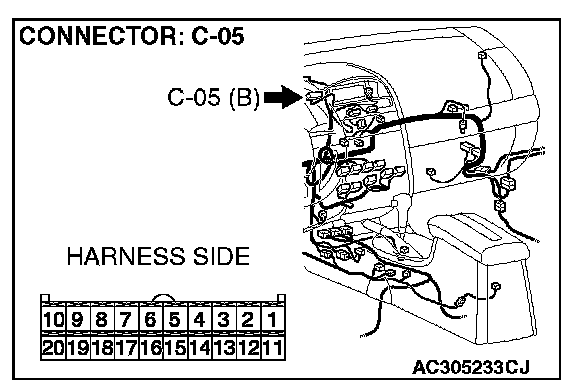 CONNECTOR: C-05

C-05 (B)

HARNESS SIDE

| 10 | 9 | 8 | 7 | 6 | 5 | 4 | 3 | 2 | 1 |
|---|---|---|---|---|---|---|---|---|---|
| 20 | 19 | 18 | 17 | 16 | 15 | 14 | 13 | 12 | 11 |

AC305233CJ