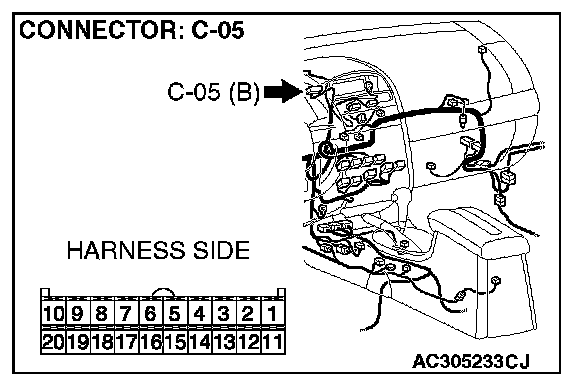 CONNECTOR: C-05

C-05 (B)

HARNESS SIDE

| 10 | 9 | 8 | 7 | 6 | 5 | 4 | 3 | 2 | 1 |
|---|---|---|---|---|---|---|---|---|---|
| 20 | 19 | 18 | 17 | 16 | 15 | 14 | 13 | 12 | 11 |

AC305233CJ