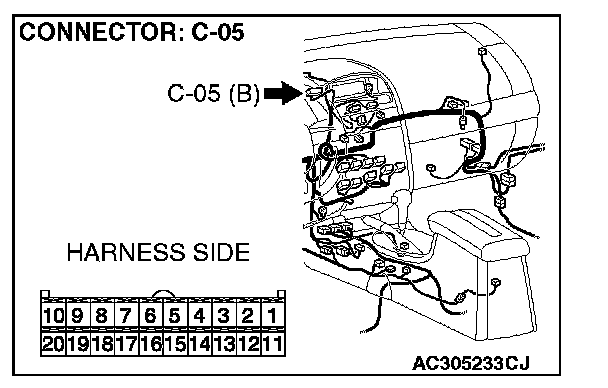 CONNECTOR: C-05

C-05 (B)

HARNESS SIDE

| 10 | 9 | 8 | 7 | 6 | 5 | 4 | 3 | 2 | 1 |
|---|---|---|---|---|---|---|---|---|---|
| 20 | 19 | 18 | 17 | 16 | 15 | 14 | 13 | 12 | 11 |

AC305233CJ