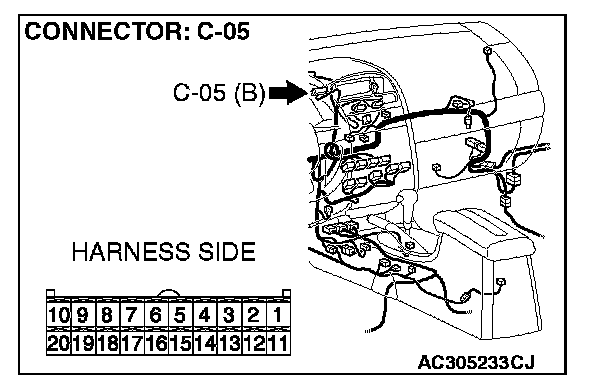 CONNECTOR: C-05

C-05 (B)

HARNESS SIDE

| 10 | 9 | 8 | 7 | 6 | 5 | 4 | 3 | 2 | 1 |
|---|---|---|---|---|---|---|---|---|---|
| 20 | 19 | 18 | 17 | 16 | 15 | 14 | 13 | 12 | 11 |

AC305233CJ