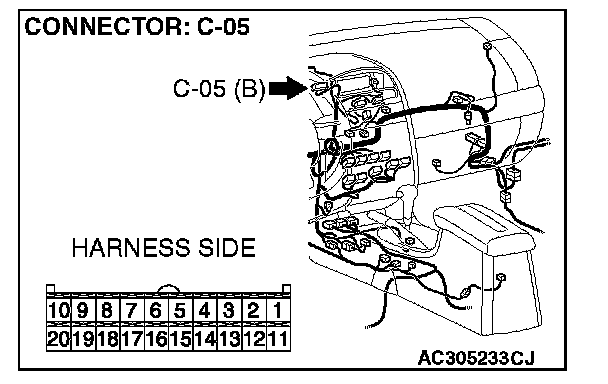 CONNECTOR: C-05

C-05 (B)

HARNESS SIDE

| 10 | 9 | 8 | 7 | 6 | 5 | 4 | 3 | 2 | 1 |
|---|---|---|---|---|---|---|---|---|---|
| 20 | 19 | 18 | 17 | 16 | 15 | 14 | 13 | 12 | 11 |

AC305233CJ