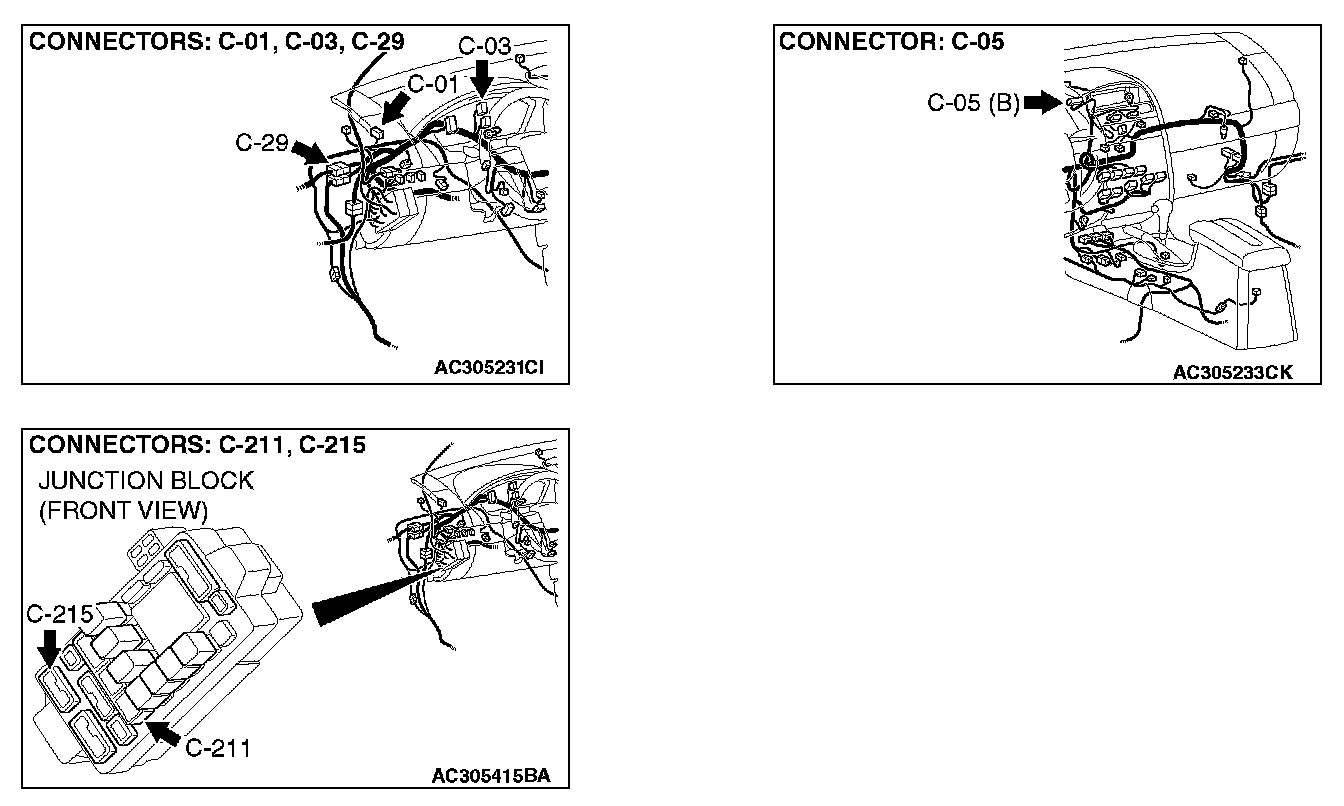 CONNECTORS: C-01, C-03, C-29

C-03

C-01

C-29

AC305231CI

CONNECTOR: C-05

C-05 (B)

AC305233CK

CONNECTORS: C-211, C-215

JUNCTION BLOCK (FRONT VIEW)

C-215

C-211

AC305415BA