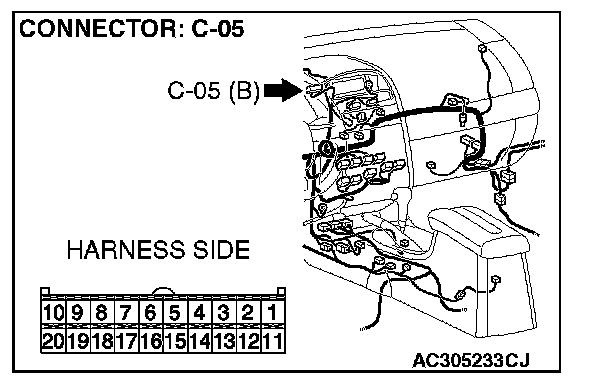 CONNECTOR: C-05

C-05 (B)

HARNESS SIDE

| 10 | 9 | 8 | 7 | 6 | 5 | 4 | 3 | 2 | 1 |
|---|---|---|---|---|---|---|---|---|---|
| 20 | 19 | 18 | 17 | 16 | 15 | 14 | 13 | 12 | 11 |

AC305233CJ