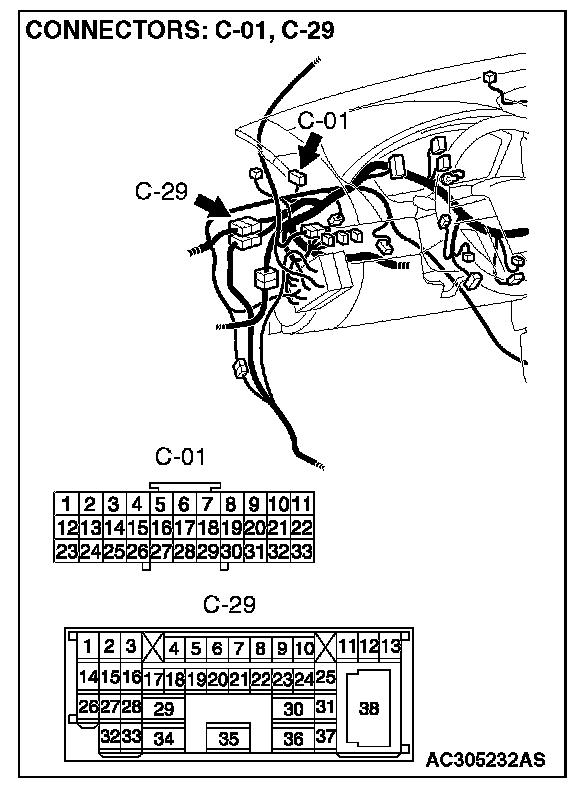 CONNECTORS: C-01, C-29

C-01

C-29

C-01

| 1 | 2 | 3 | 4 | 5 | 6 | 7 | 8 | 9 | 10 | 11 |
|---|---|---|---|---|---|---|---|---|---|---|
| 12 | 13 | 14 | 15 | 16 | 17 | 18 | 19 | 20 | 21 | 22 |
| 23 | 24 | 25 | 26 | 27 | 28 | 29 | 30 | 31 | 32 | 33 |

C-29

1 2 3 4 5 6 7 8 9 10 11 12 13
14 15 16 17 18 19 20 21 22 23 24 25
26 27 28 29 30 31 38
32 33 34 35 36 37

AC305232AS