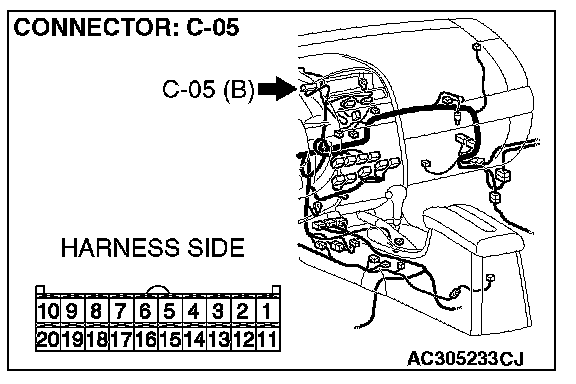 CONNECTOR: C-05

C-05 (B)

HARNESS SIDE

| 10 | 9 | 8 | 7 | 6 | 5 | 4 | 3 | 2 | 1 |
|---|---|---|---|---|---|---|---|---|---|
| 20 | 19 | 18 | 17 | 16 | 15 | 14 | 13 | 12 | 11 |

AC305233CJ