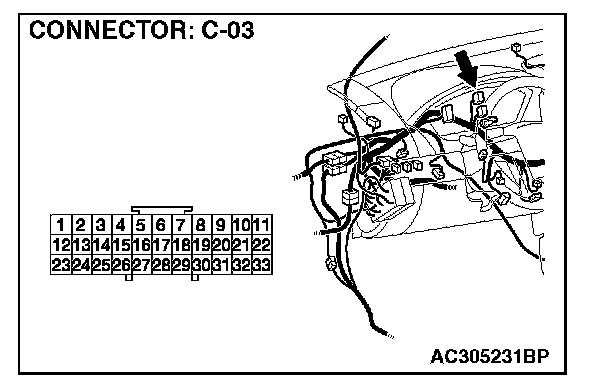 CONNECTOR: C-03

| 1 | 2 | 3 | 4 | 5 | 6 | 7 | 8 | 9 | 10 | 11 |
|---|---|---|---|---|---|---|---|---|---|---|
| 12 | 13 | 14 | 15 | 16 | 17 | 18 | 19 | 20 | 21 | 22 |
| 23 | 24 | 25 | 26 | 27 | 28 | 29 | 30 | 31 | 32 | 33 |

AC305231BP