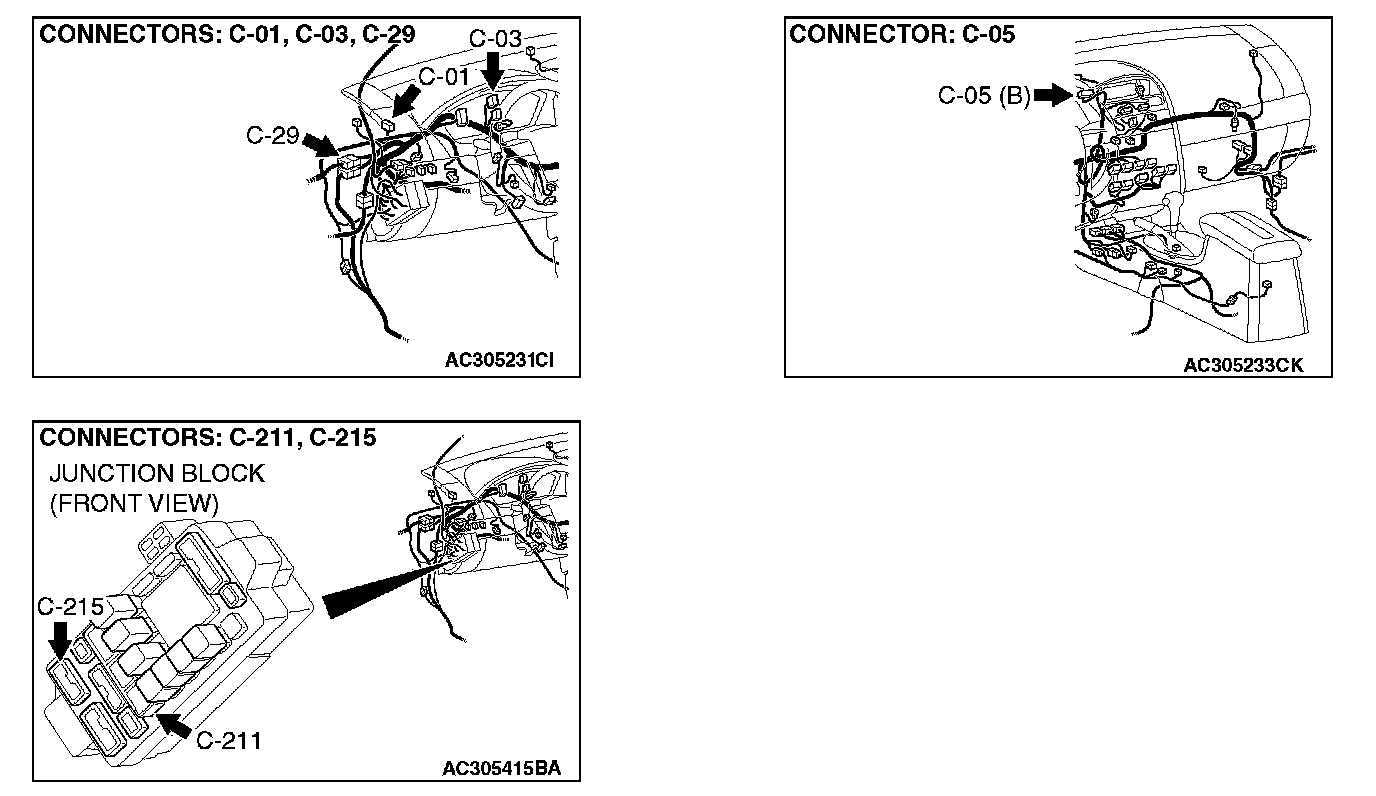 CONNECTORS: C-01, C-03, C-29

C-03

C-01

C-29

AC305231CI

CONNECTOR: C-05

C-05 (B)

AC305233CK

CONNECTORS: C-211, C-215

JUNCTION BLOCK (FRONT VIEW)

C-215

C-211

AC305415BA