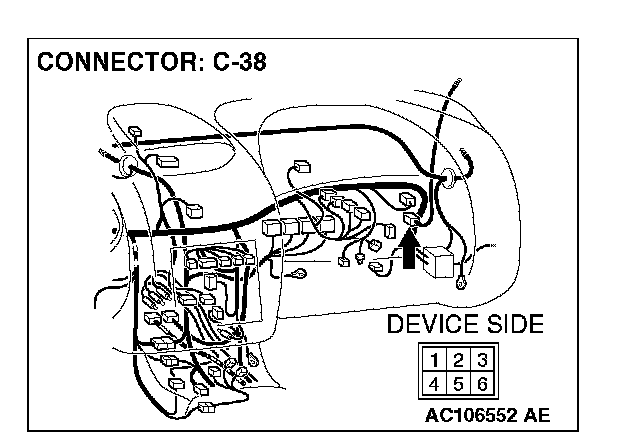 CONNECTOR: C-38

DEVICE SIDE

| 1 | 2 | 3 |
|---|---|---|
| 4 | 5 | 6 |

AC106552 AE