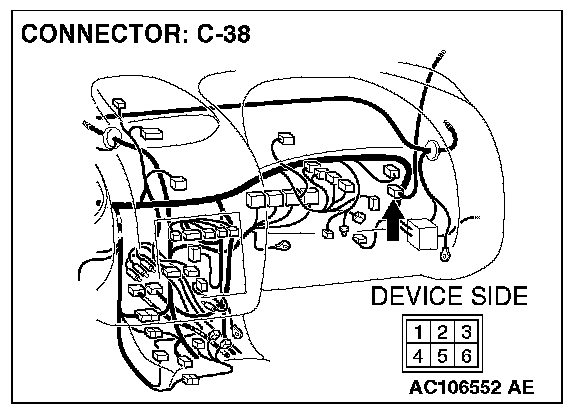 CONNECTOR: C-38

DEVICE SIDE

| 1 | 2 | 3 |
|---|---|---|
| 4 | 5 | 6 |

AC106552 AE