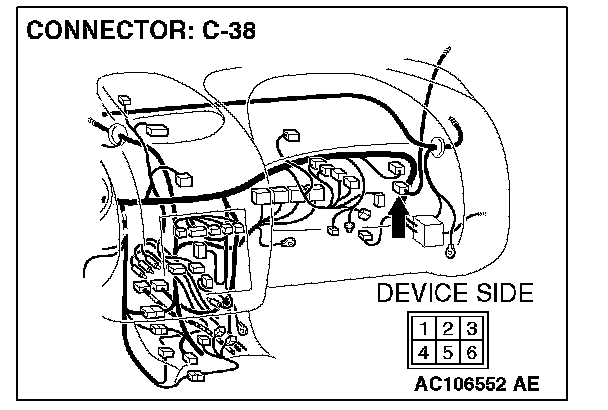 CONNECTOR: C-38

DEVICE SIDE

| 1 | 2 | 3 |
|---|---|---|
| 4 | 5 | 6 |

AC106552 AE