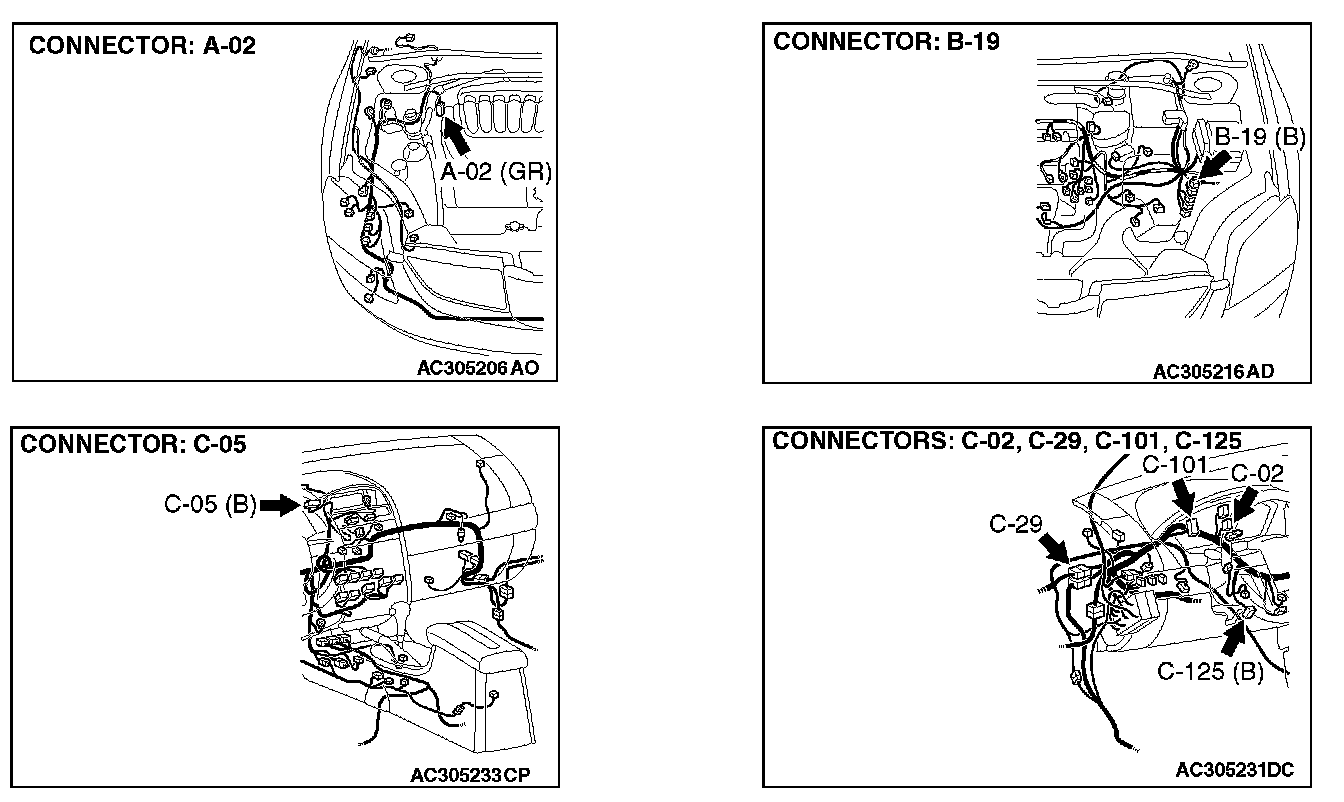 CONNECTOR: A-02

A-02 (GR)

AC305206 AO

CONNECTOR: B-19

B-19 (B)

AC305216 AD

CONNECTOR: C-05

C-05 (B)

AC305233 CP

CONNECTORS: C-02, C-29, C-101, C-125

C-101

C-02

C-29

C-125 (B)

AC305231DC