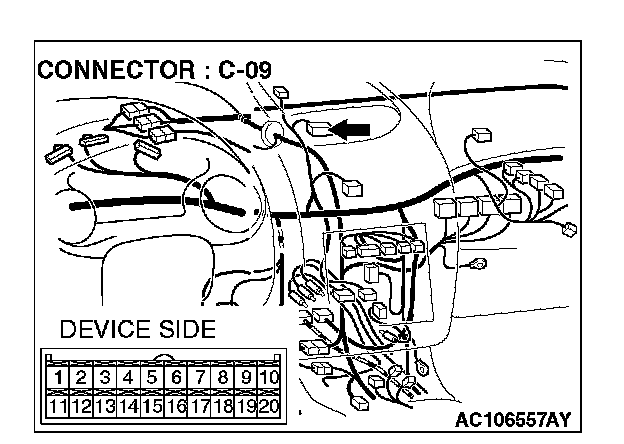 CONNECTOR : C-09

DEVICE SIDE

| 1 | 2 | 3 | 4 | 5 | 6 | 7 | 8 | 9 | 10 |
|---|---|---|---|---|---|---|---|---|---|
| 11 | 12 | 13 | 14 | 15 | 16 | 17 | 18 | 19 | 20 |

AC106557AY