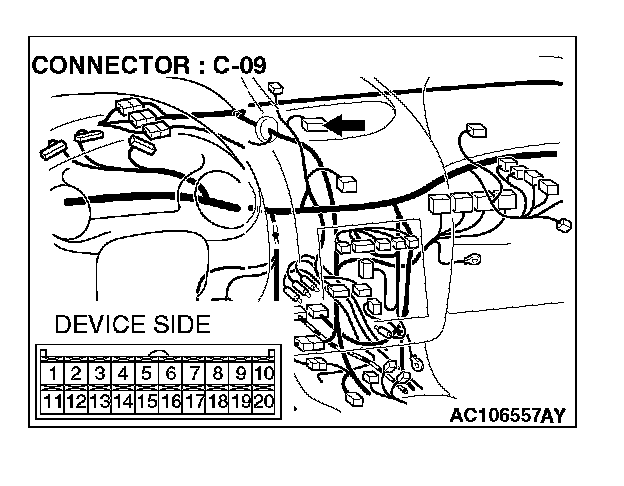 CONNECTOR : C-09

DEVICE SIDE

| 1 | 2 | 3 | 4 | 5 | 6 | 7 | 8 | 9 | 10 |
|---|---|---|---|---|---|---|---|---|---|
| 11 | 12 | 13 | 14 | 15 | 16 | 17 | 18 | 19 | 20 |

AC106557AY