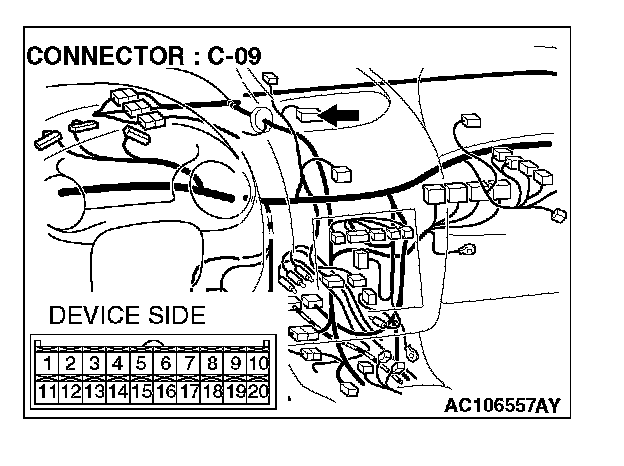 CONNECTOR : C-09

DEVICE SIDE

| 1 | 2 | 3 | 4 | 5 | 6 | 7 | 8 | 9 | 10 |
|---|---|---|---|---|---|---|---|---|---|
| 11 | 12 | 13 | 14 | 15 | 16 | 17 | 18 | 19 | 20 |

AC106557AY