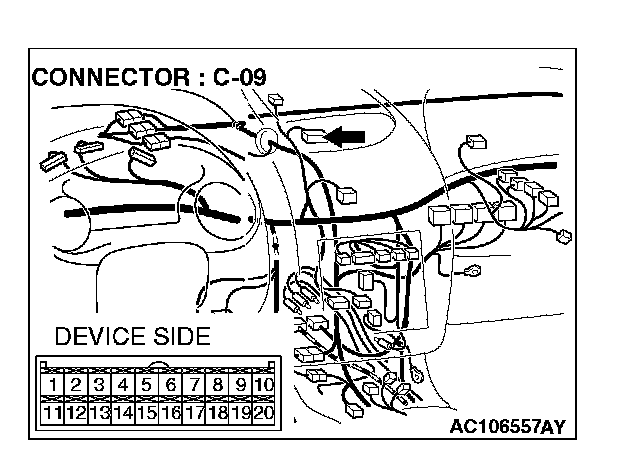 CONNECTOR : C-09

DEVICE SIDE

| 1 | 2 | 3 | 4 | 5 | 6 | 7 | 8 | 9 | 10 |
|---|---|---|---|---|---|---|---|---|---|
| 11 | 12 | 13 | 14 | 15 | 16 | 17 | 18 | 19 | 20 |

AC106557AY