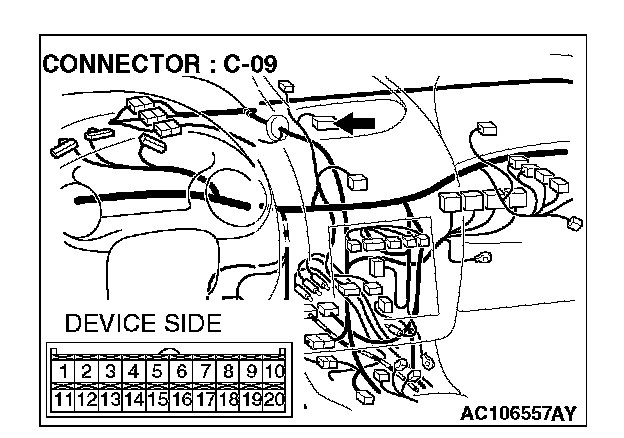 CONNECTOR : C-09

DEVICE SIDE

| 1 | 2 | 3 | 4 | 5 | 6 | 7 | 8 | 9 | 10 |
|---|---|---|---|---|---|---|---|---|---|
| 11 | 12 | 13 | 14 | 15 | 16 | 17 | 18 | 19 | 20 |

AC106557AY