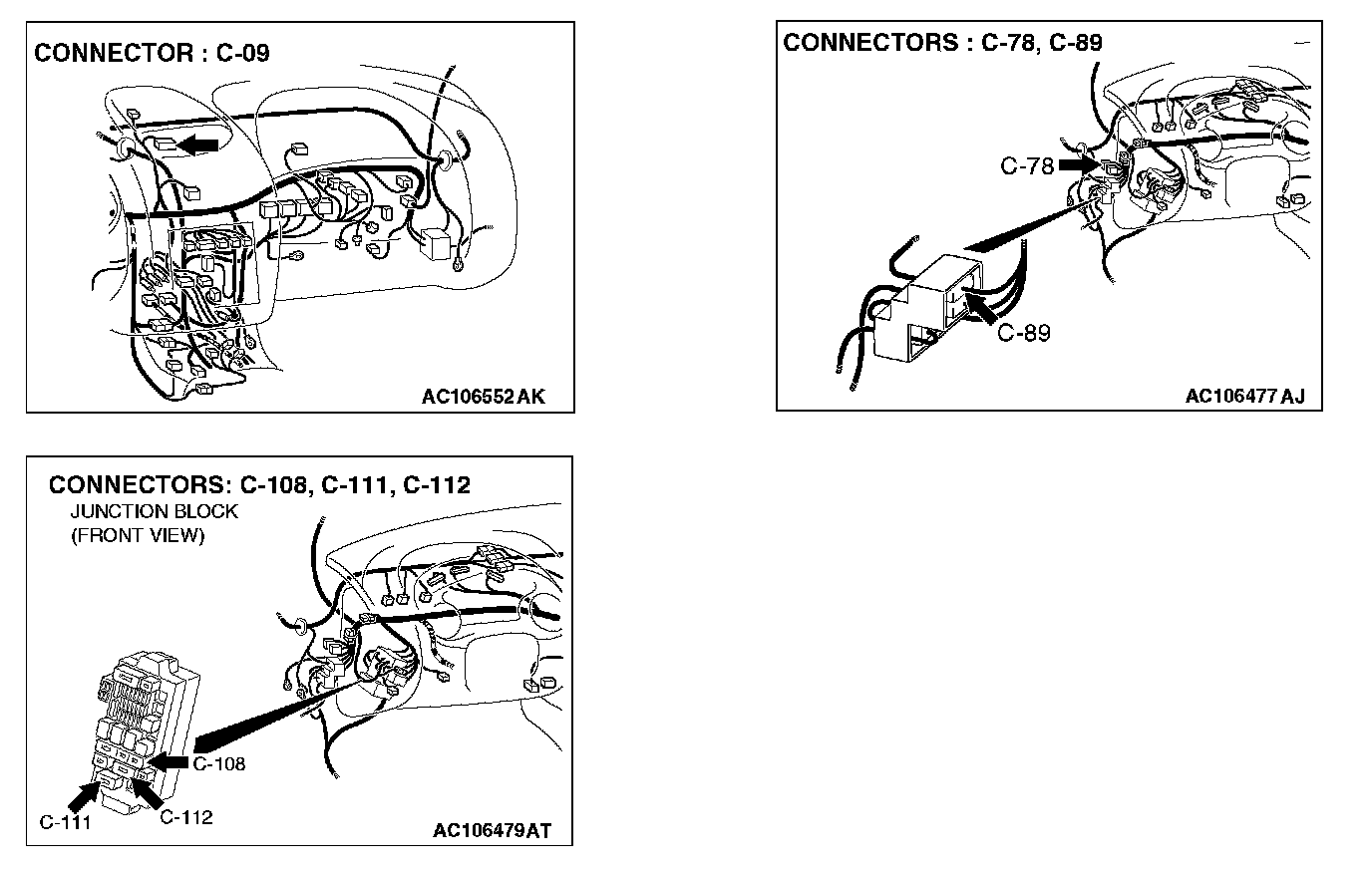 CONNECTOR : C-09

AC106552 AK

CONNECTORS : C-78, C-89

C-78

C-89

AC106477 AJ

CONNECTORS: C-108, C-111, C-112

JUNCTION BLOCK (FRONT VIEW)

C-108

C-111

C-112

AC106479AT