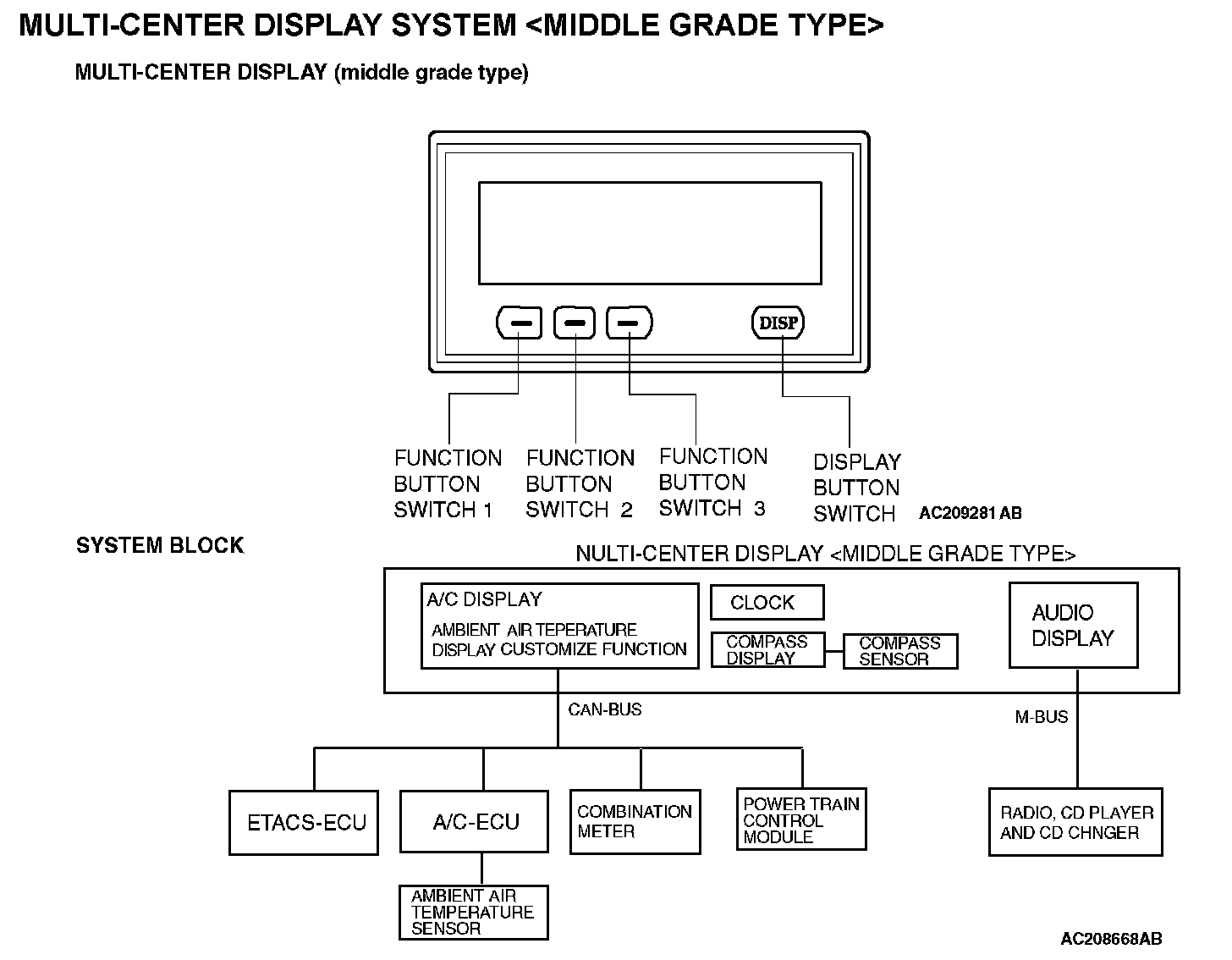 MULTI-CENTER DISPLAY SYSTEM <MIDDLE GRADE TYPE>

MULTI-CENTER DISPLAY (middle grade type)

DISP

FUNCTION BUTTON SWITCH 1

FUNCTION BUTTON SWITCH 2

FUNCTION BUTTON SWITCH 3

DISPLAY BUTTON SWITCH

AC209281 AB

SYSTEM BLOCK

NULTI-CENTER DISPLAY <MIDDLE GRADE TYPE>

A/C DISPLAY
AMBIENT AIR TEPERATURE DISPLAY CUSTOMIZE FUNCTION

CLOCK

COMPASS DISPLAY

COMPASS SENSOR

AUDIO DISPLAY

CAN-BUS

M-BUS

ETACS-ECU

A/C-ECU

COMBINATION METER

POWER TRAIN CONTROL MODULE

RADIO, CD PLAYER AND CD CHNGER

AMBIENT AIR TEMPERATURE SENSOR

AC208668AB