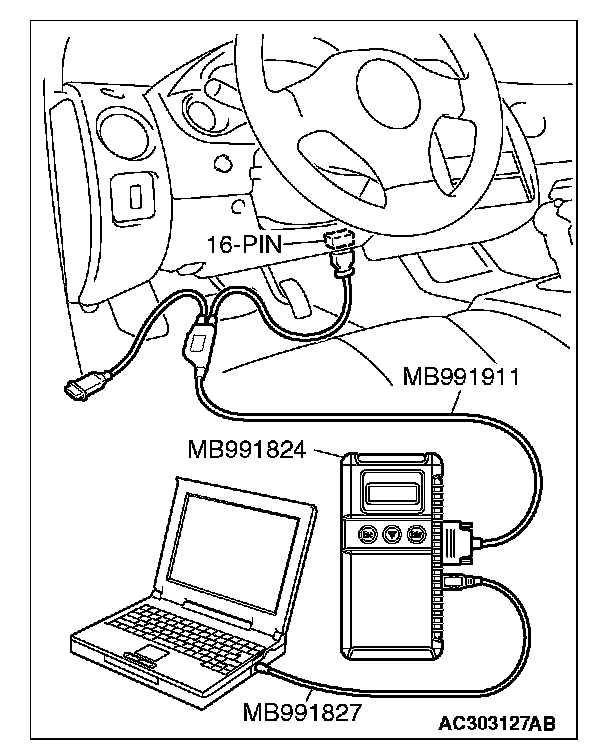 16-PIN
MB991911
MB991824
MB991827
AC303127AB