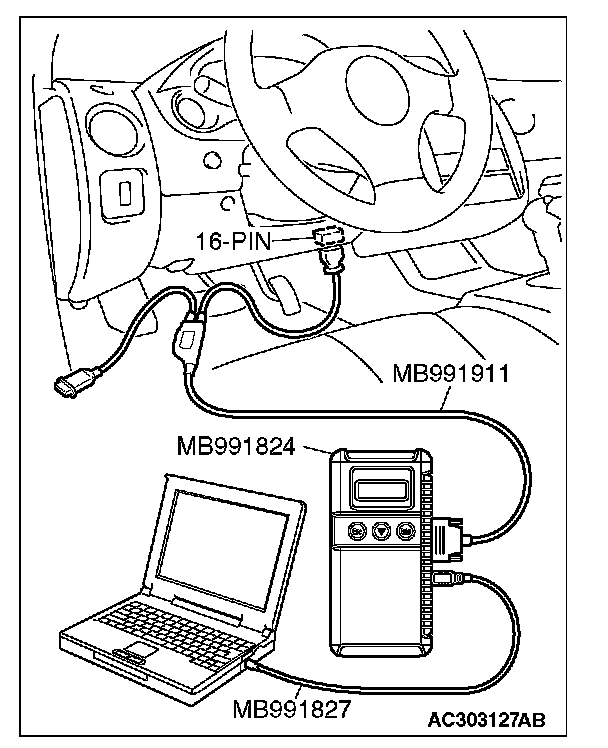 16-PIN

MB991911

MB991824

MB991827

AC303127AB