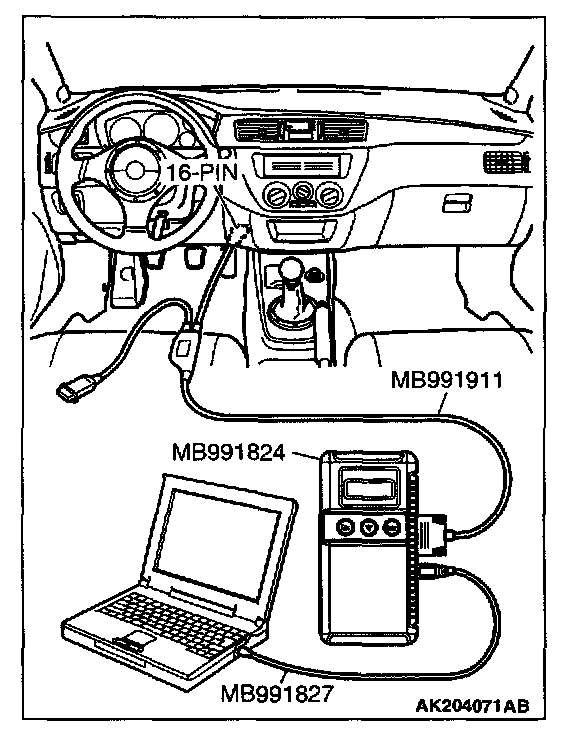 16-PIN

MB991911

MB991824

MB991827

AK204071AB