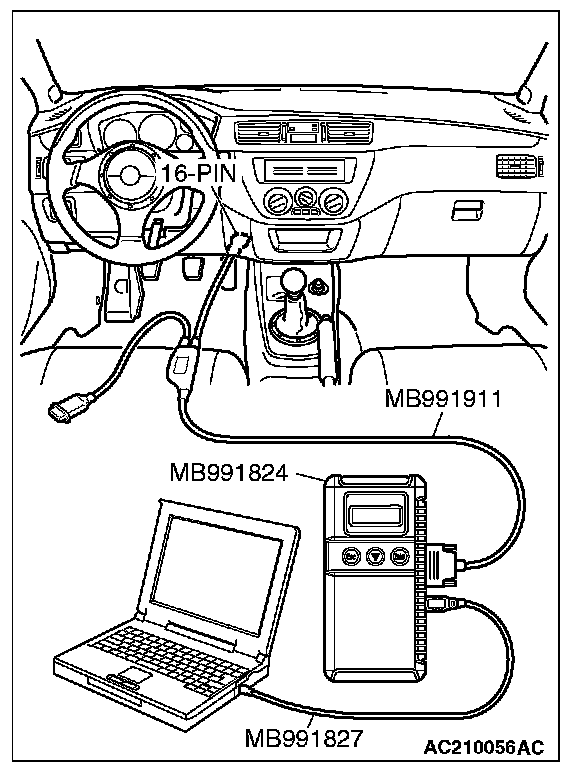 16-PIN
MB991911
MB991824
MB991827
AC210056AC