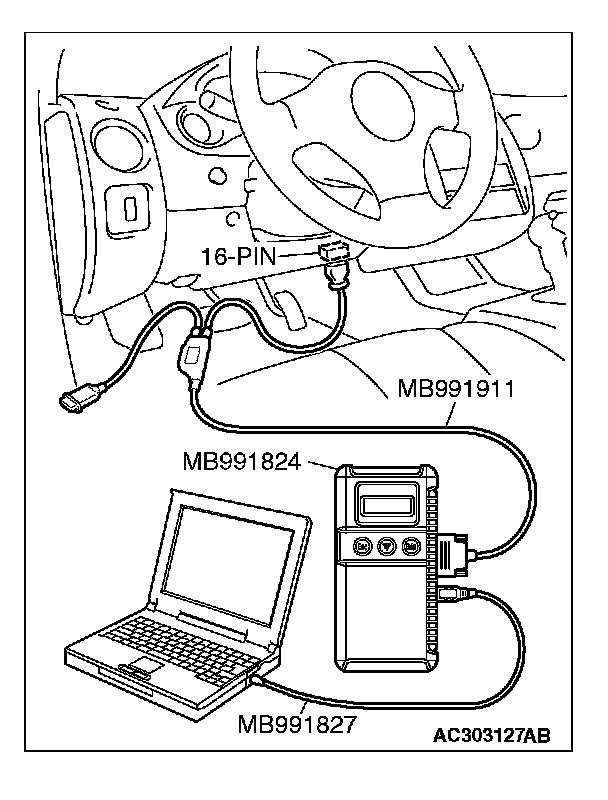 16-PIN

MB991911

MB991824

MB991827

AC303127AB