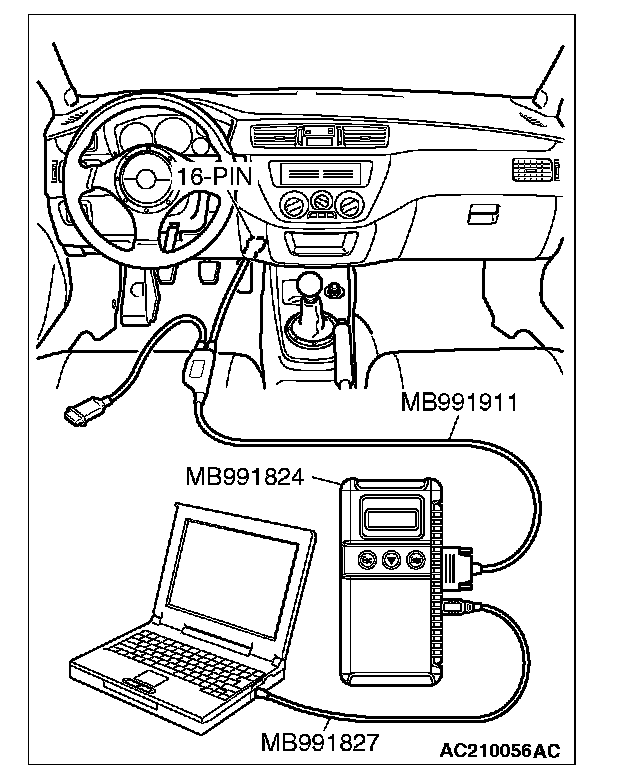 16-PIN

MB991911

MB991824

MB991827

AC210056AC