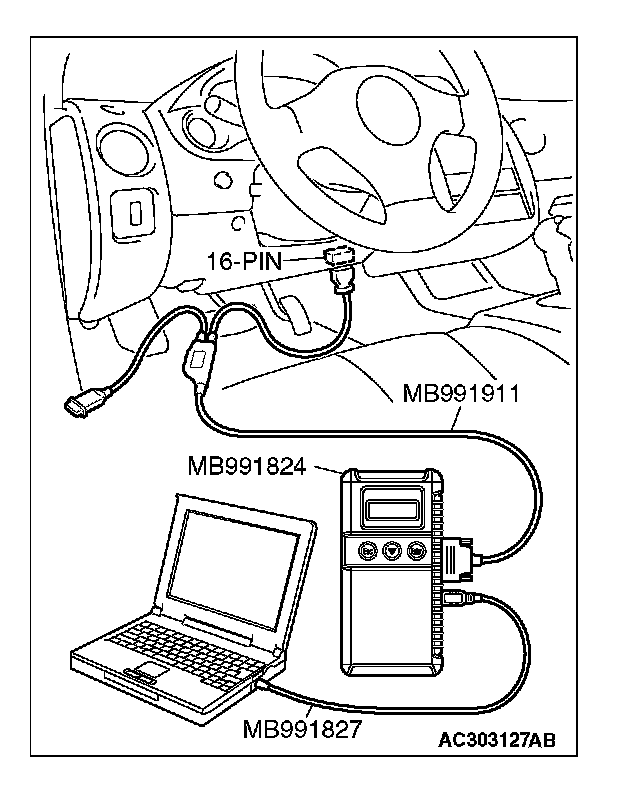 16-PIN
MB991911
MB991824
MB991827
AC303127AB