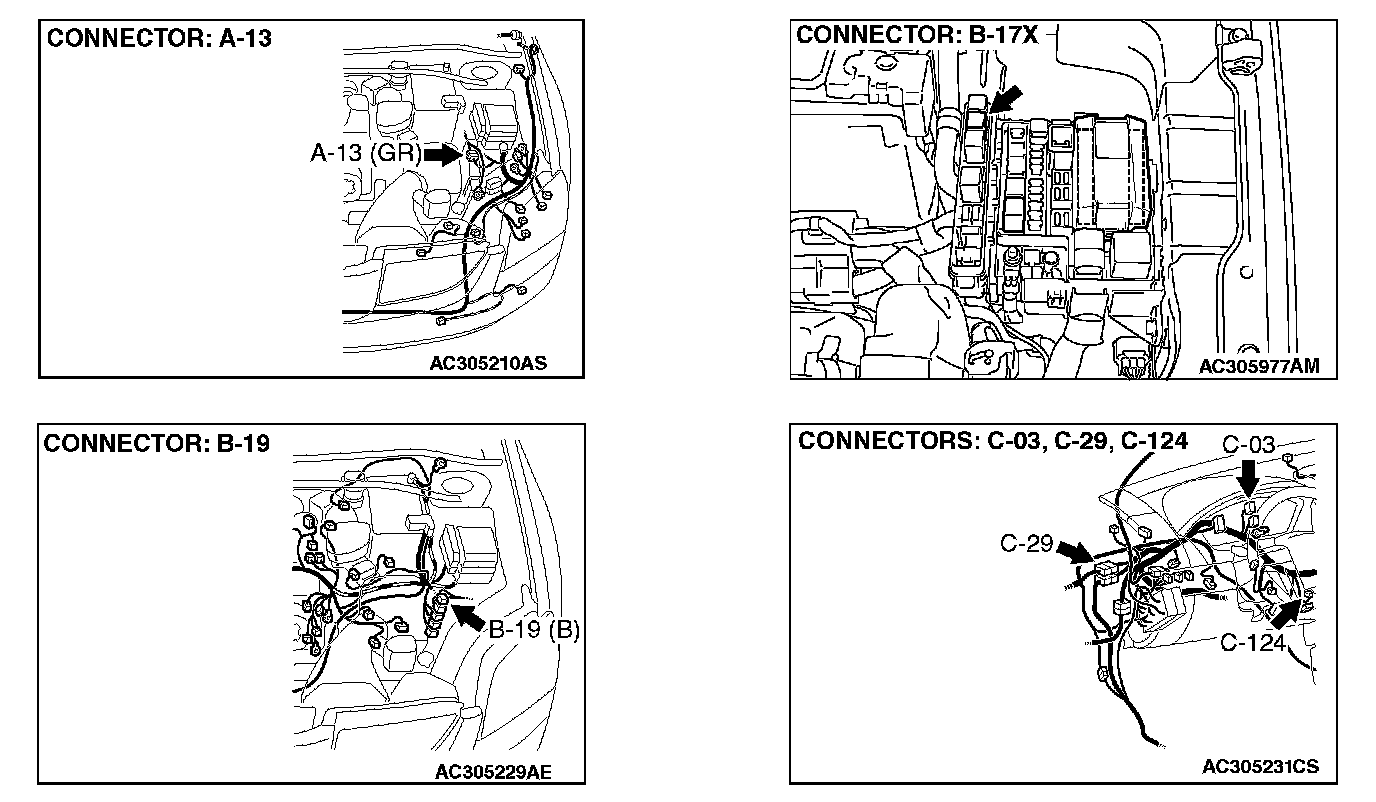 CONNECTOR: A-13

A-13 (GR)

AC305210AS

CONNECTOR: B-17X

AC305977AM

CONNECTOR: B-19

B-19 (B)

AC305229AE

CONNECTORS: C-03, C-29, C-124

C-03

C-29

C-124

AC305231CS