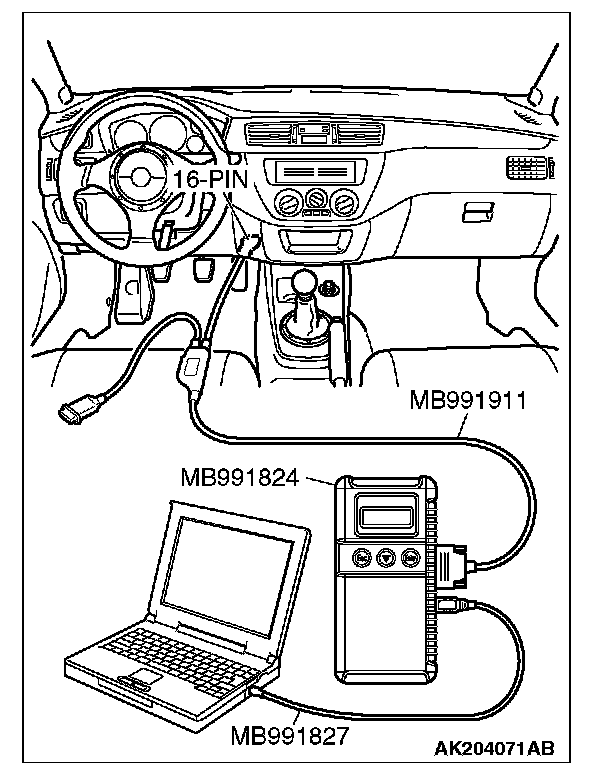 16-PIN

MB991911

MB991824

MB991827

AK204071AB