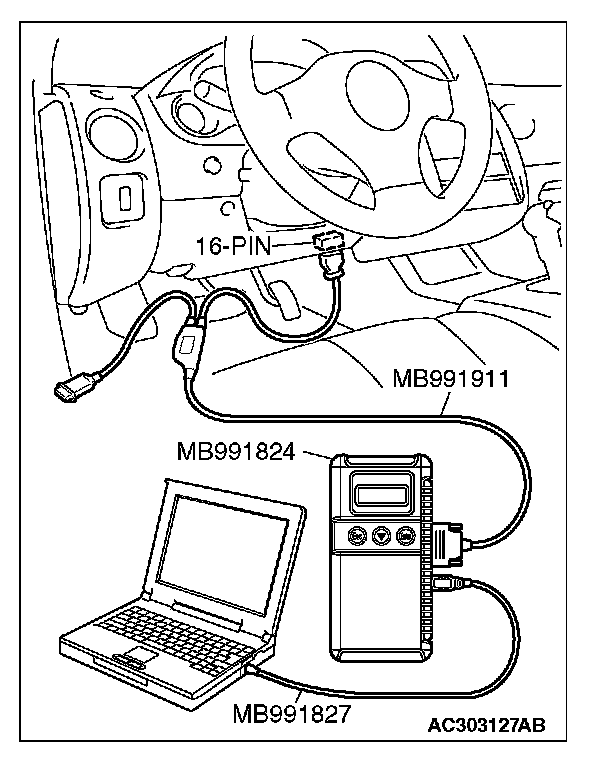 16-PIN
MB991911
MB991824
MB991827
AC303127AB