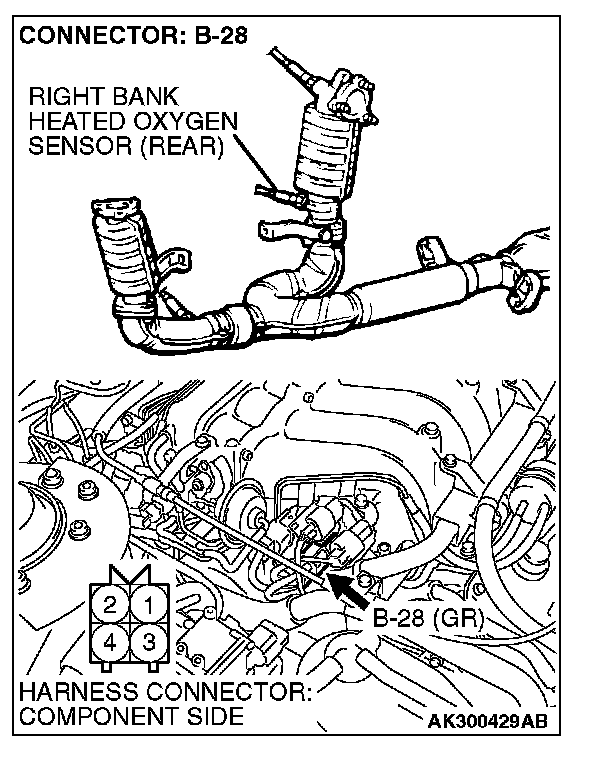 CONNECTOR: B-28

RIGHT BANK HEATED OXYGEN SENSOR (REAR)

2 1
4 3

B-28 (GR)

HARNESS CONNECTOR: COMPONENT SIDE

AK300429AB