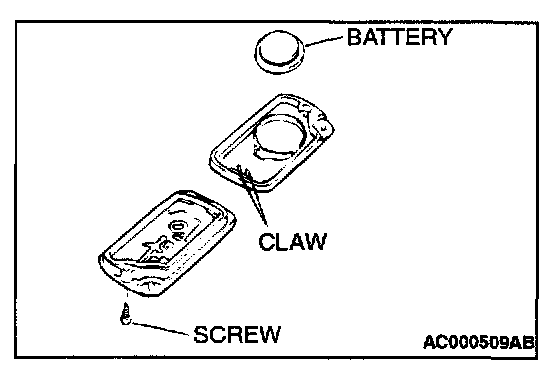 BATTERY

CLAW

SCREW

AC000509AB