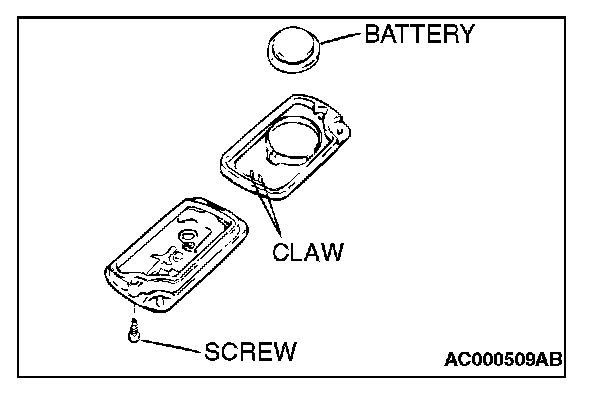 BATTERY

CLAW

SCREW

AC000509AB