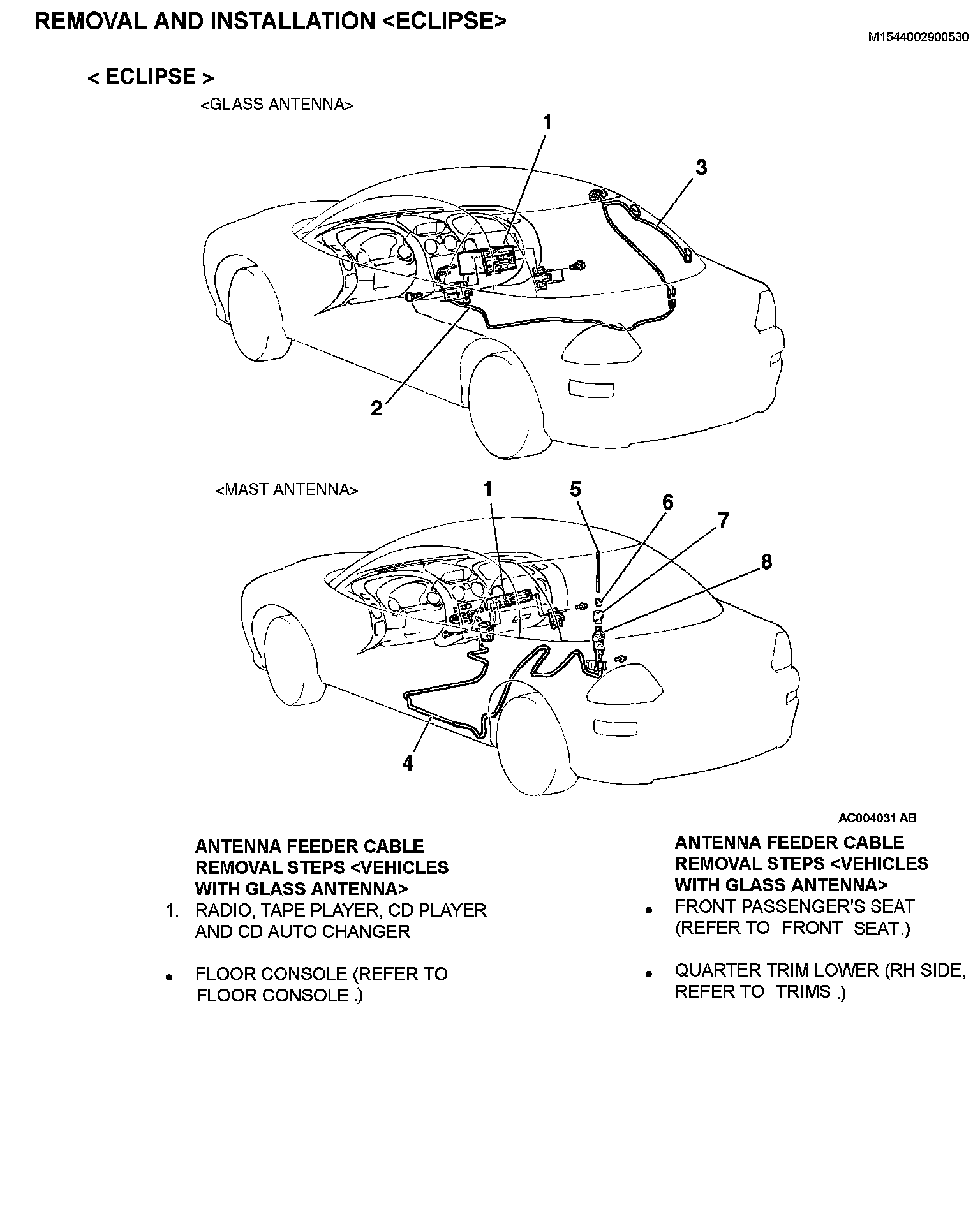 REMOVAL AND INSTALLATION <ECLIPSE>

M1544002900530

< ECLIPSE >

<GLASS ANTENNA>

1

3

2

<MAST ANTENNA>

1

5

6

7

8

4

AC004031 AB

ANTENNA FEEDER CABLE REMOVAL STEPS <VEHICLES WITH GLASS ANTENNA>

1. RADIO, TAPE PLAYER, CD PLAYER AND CD AUTO CHANGER

• FLOOR CONSOLE (REFER TO FLOOR CONSOLE .)

ANTENNA FEEDER CABLE REMOVAL STEPS <VEHICLES WITH GLASS ANTENNA>

• FRONT PASSENGER'S SEAT (REFER TO FRONT SEAT.)

• QUARTER TRIM LOWER (RH SIDE, REFER TO TRIMS .)