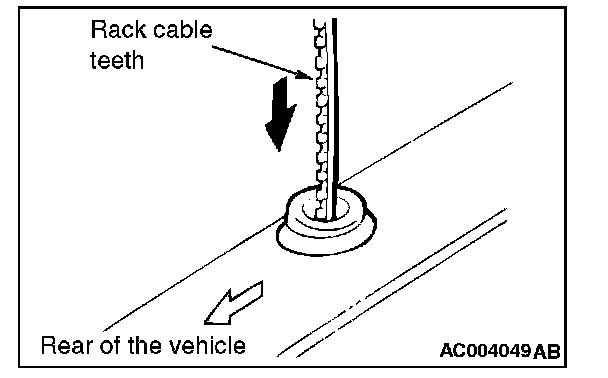 Rack cable teeth

Rear of the vehicle

AC004049AB