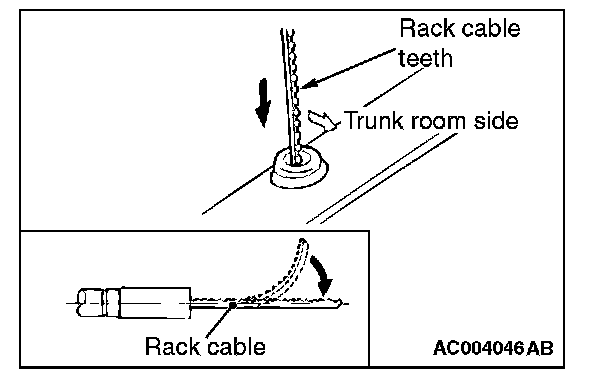 Rack cable teeth

Trunk room side

Rack cable

AC004046AB