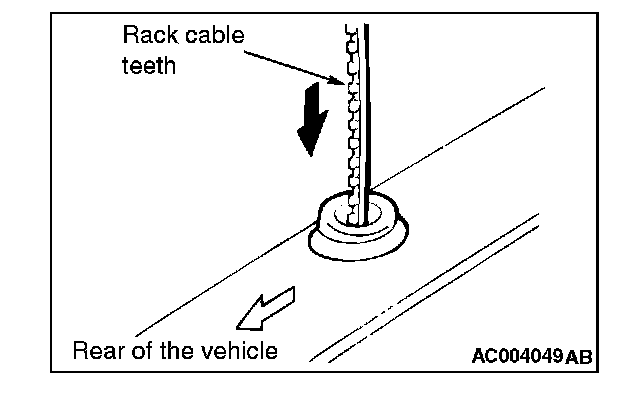 Rack cable teeth

Rear of the vehicle

AC004049AB