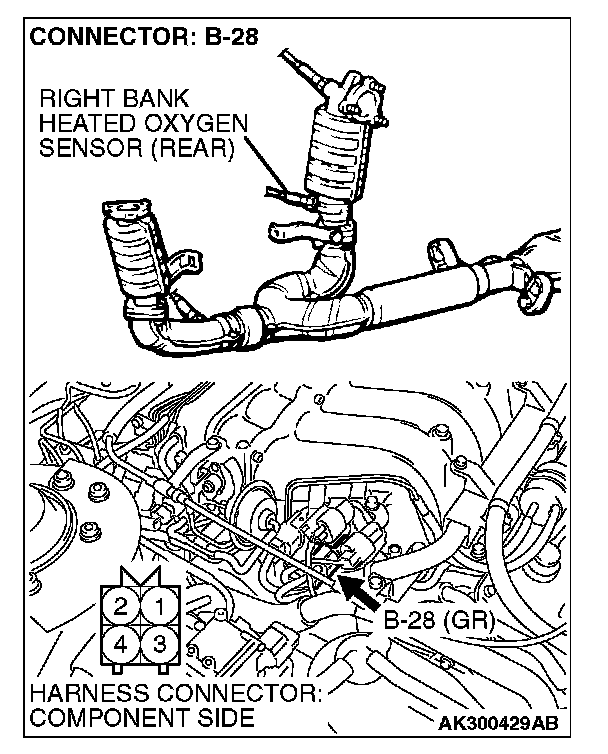 CONNECTOR: B-28

RIGHT BANK HEATED OXYGEN SENSOR (REAR)

2 1
4 3

B-28 (GR)

HARNESS CONNECTOR: COMPONENT SIDE

AK300429AB