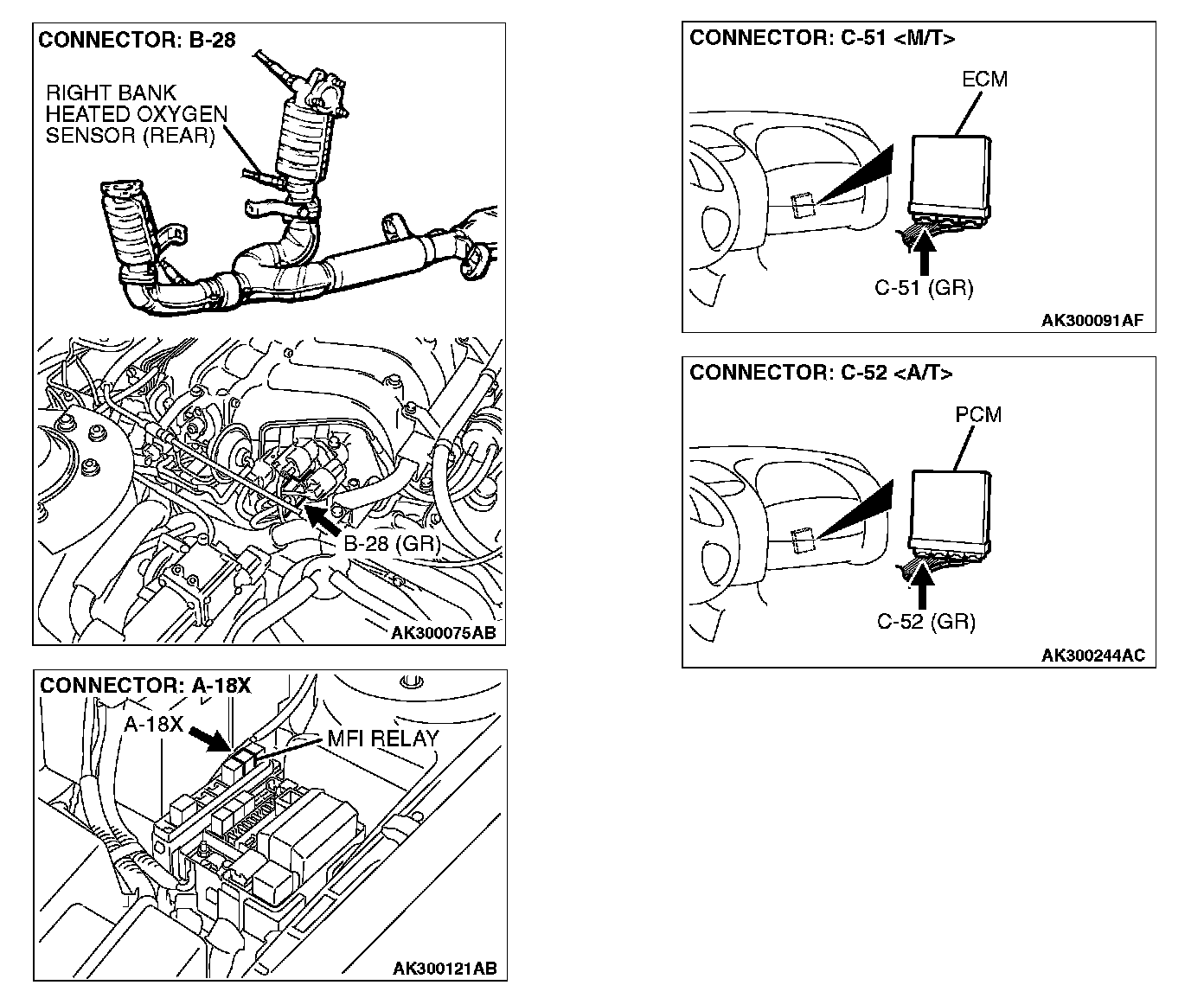 CONNECTOR: B-28

RIGHT BANK HEATED OXYGEN SENSOR (REAR)

B-28 (GR)

AK300075AB

CONNECTOR: A-18X

A-18X

MFI RELAY

AK300121AB

CONNECTOR: C-51 <M/T>

ECM

C-51 (GR)

AK300091AF

CONNECTOR: C-52 <A/T>

PCM

C-52 (GR)

AK300244AC