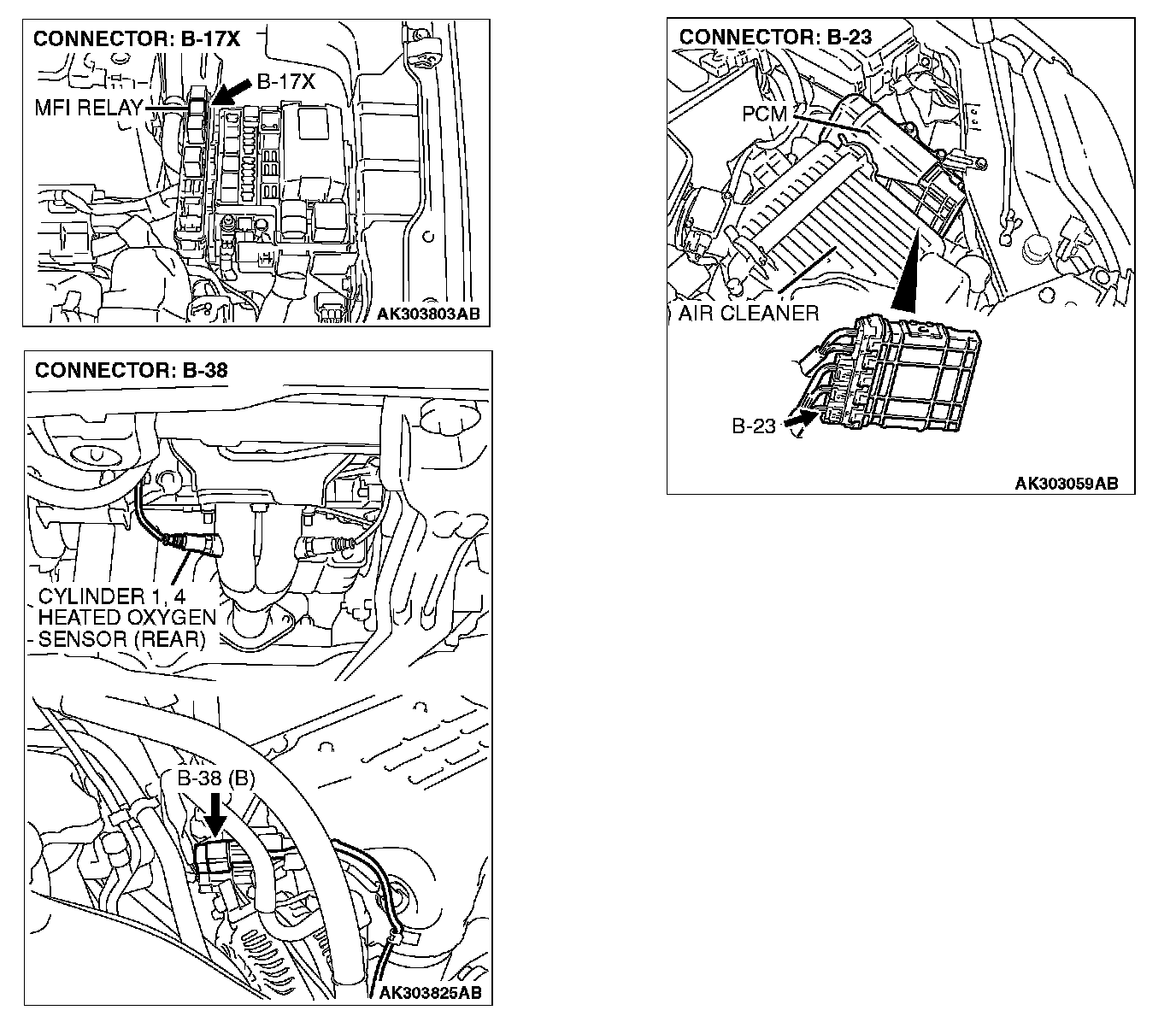 CONNECTOR: B-17X

B-17X

MFI RELAY

AK303803AB

CONNECTOR: B-38

CYLINDER 1, 4
HEATED OXYGEN
SENSOR (REAR)

B-38 (B)

AK303825AB

CONNECTOR: B-23

PCM

AIR CLEANER

B-23

AK303059AB