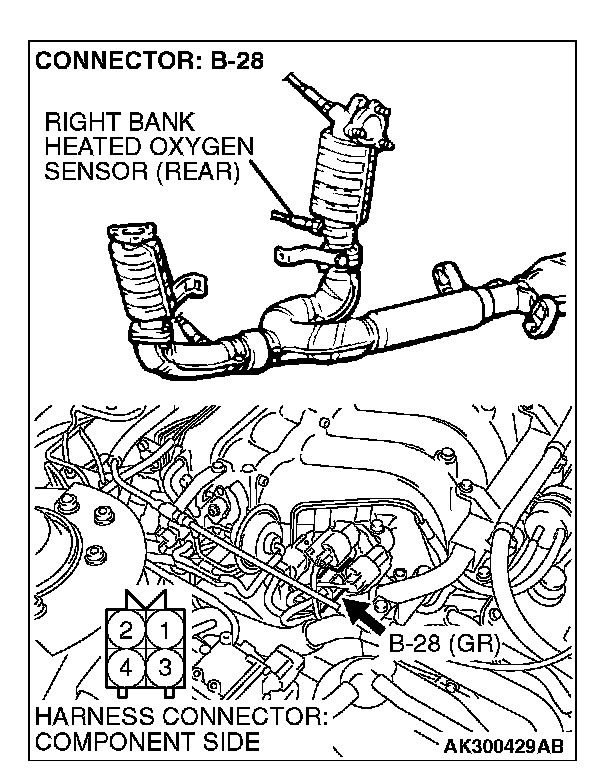 CONNECTOR: B-28

RIGHT BANK HEATED OXYGEN SENSOR (REAR)

2 1
4 3

B-28 (GR)

HARNESS CONNECTOR: COMPONENT SIDE

AK300429AB